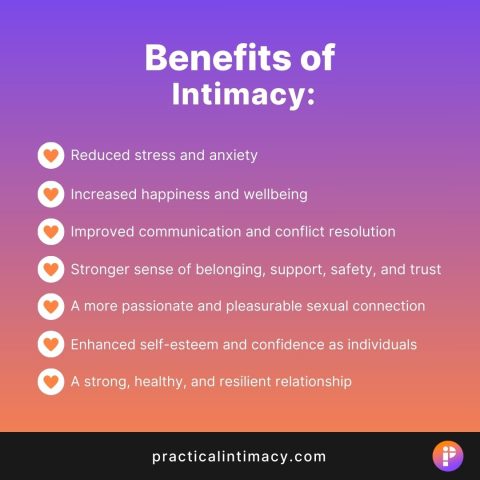 Benefits of Intimacy:

Reduced stress and anxiety

Increased happiness and wellbeing

Improved communication and conflict resolution

Stronger sense of belonging, support, safety, and trust

A more passionate and pleasurable sexual connection

Enhanced self-esteem and confidence as individuals

A strong, healthy, and resilient relationship

practicalintimacy.com