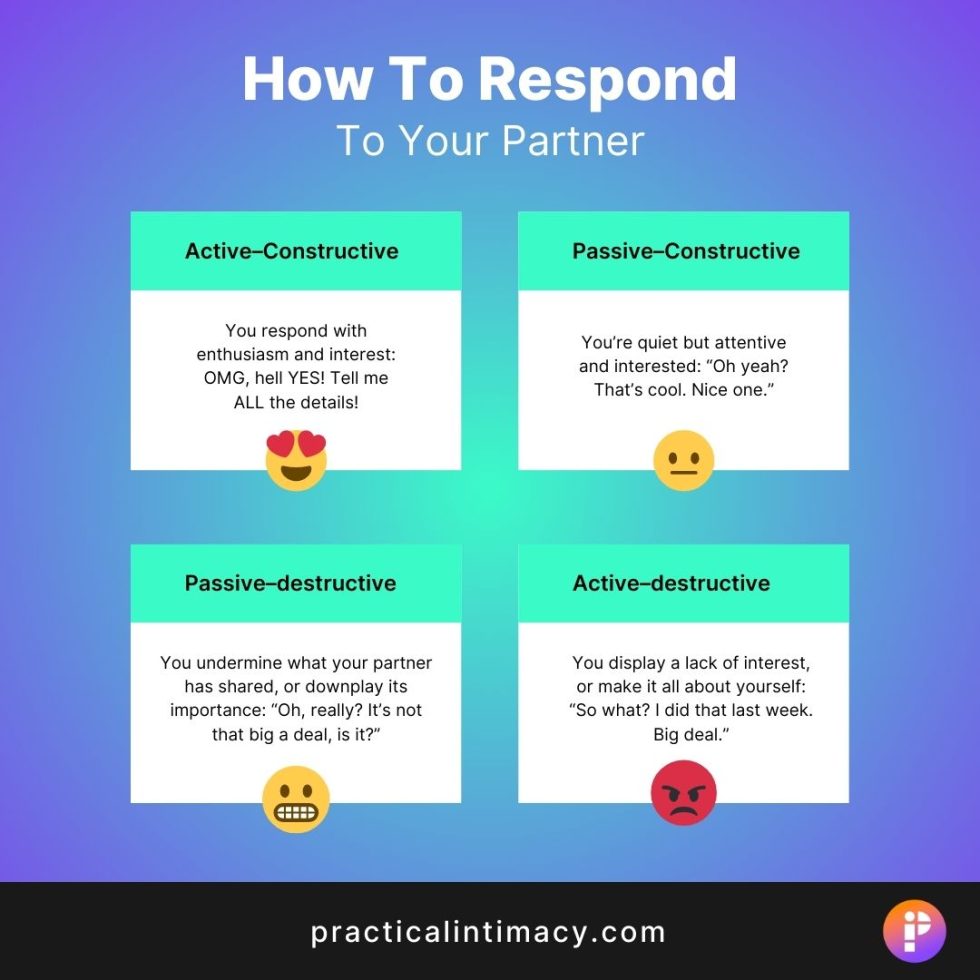 How To Respond
To Your Partner

Active–Constructive

You respond with enthusiasm and interest: OMG, hell YES! Tell me ALL the details!

Passive–Constructive

You're quiet but attentive and interested: "Oh yeah? That's cool. Nice one."

Passive–destructive

You undermine what your partner has shared, or downplay its importance: "Oh, really? It's not that big a deal, is it?"

Active–destructive

You display a lack of interest, or make it all about yourself: "So what? I did that last week. Big deal."

practicalintimacy.com